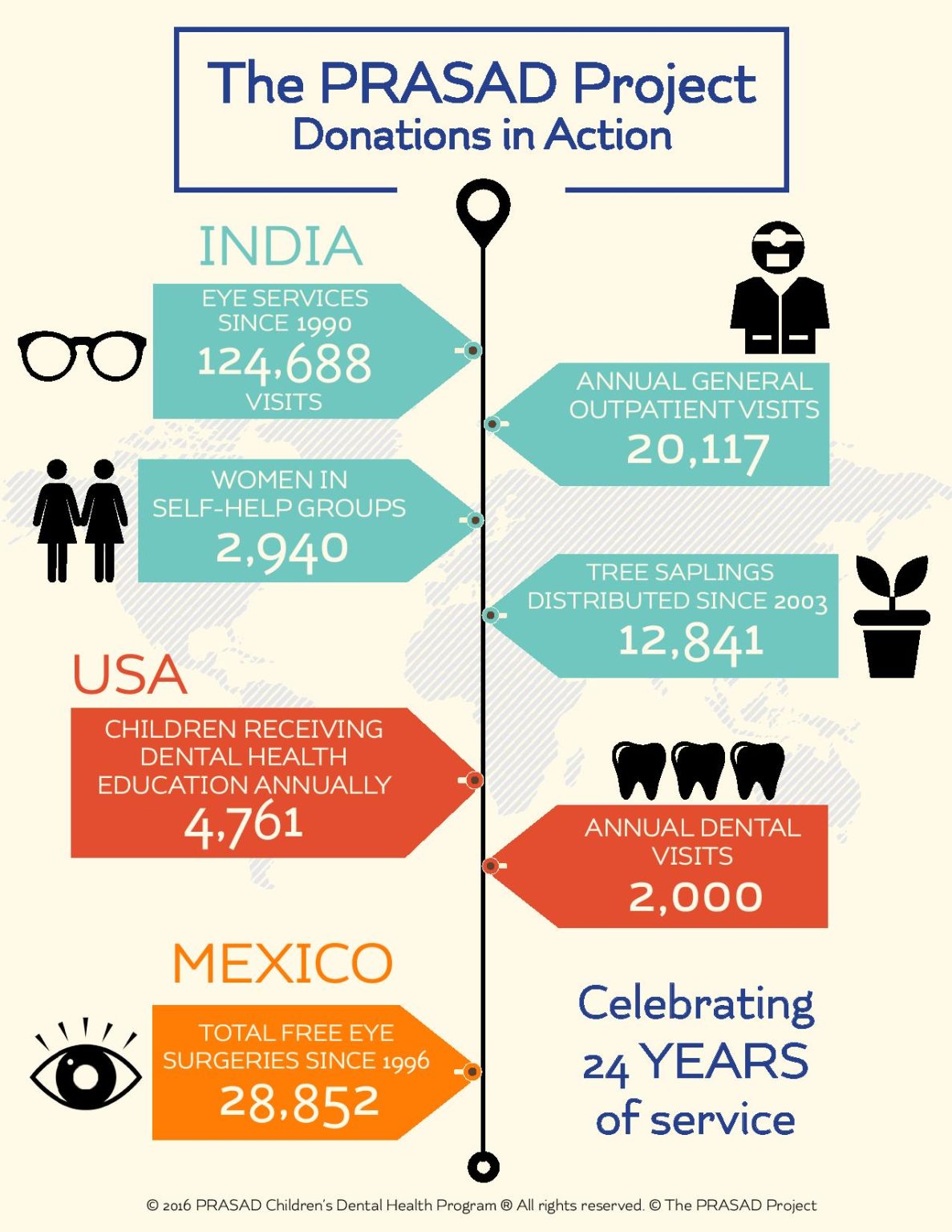 The PRASAD Project
Donations in Action

INDIA

EYE SERVICES SINCE 1990
124,688
VISITS

ANNUAL GENERAL OUTPATIENT VISITS
20,117

WOMEN IN SELF-HELP GROUPS
2,940

TREE SAPLINGS DISTRIBUTED SINCE 2003
12,841

USA

CHILDREN RECEIVING DENTAL HEALTH EDUCATION ANNUALLY
4,761

ANNUAL DENTAL VISITS
2,000

MEXICO

TOTAL FREE EYE SURGERIES SINCE 1996
28,852

Celebrating
24 YEARS
of service

© 2016 PRASAD Children's Dental Health Program ® All rights reserved. © The PRASAD Project